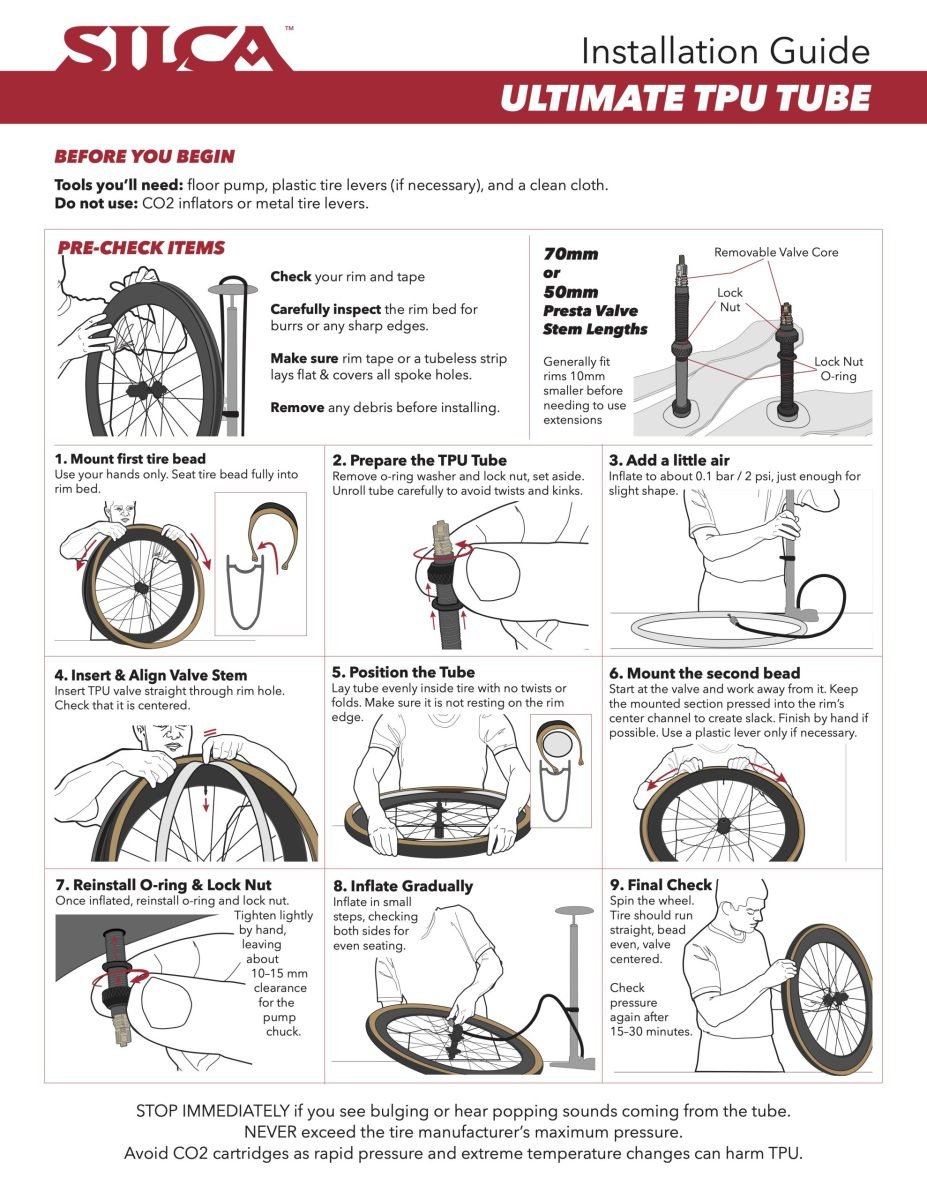 SILCA™

Installation Guide

ULTIMATE TPU TUBE

BEFORE YOU BEGIN

Tools you'll need: floor pump, plastic tire levers (if necessary), and a clean cloth.
Do not use: CO2 inflators or metal tire levers.

PRE-CHECK ITEMS

Check your rim and tape

Carefully inspect the rim bed for burrs or any sharp edges.

Make sure rim tape or a tubeless strip lays flat & covers all spoke holes.

Remove any debris before installing.

70mm or 50mm Presta Valve Stem Lengths

Generally fit rims 10mm smaller before needing to use extensions

Removable Valve Core

Lock Nut

Lock Nut O-ring

1. Mount first tire bead
Use your hands only. Seat tire bead fully into rim bed.

2. Prepare the TPU Tube
Remove o-ring washer and lock nut, set aside. Unroll tube carefully to avoid twists and kinks.

3. Add a little air
Inflate to about 0.1 bar / 2 psi, just enough for slight shape.

4. Insert & Align Valve Stem
Insert TPU valve straight through rim hole. Check that it is centered.

5. Position the Tube
Lay tube evenly inside tire with no twists or folds. Make sure it is not resting on the rim edge.

6. Mount the second bead
Start at the valve and work away from it. Keep the mounted section pressed into the rim's center channel to create slack. Finish by hand if possible. Use a plastic lever only if necessary.

7. Reinstall O-ring & Lock Nut
Once inflated, reinstall o-ring and lock nut. Tighten lightly by hand, leaving about 10–15 mm clearance for the pump chuck.

8. Inflate Gradually
Inflate in small steps, checking both sides for even seating.

9. Final Check
Spin the wheel. Tire should run straight, bead even, valve centered.

Check pressure again after 15–30 minutes.

STOP IMMEDIATELY if you see bulging or hear popping sounds coming from the tube.
NEVER exceed the tire manufacturer's maximum pressure.
Avoid CO2 cartridges as rapid pressure and extreme temperature changes can harm TPU.